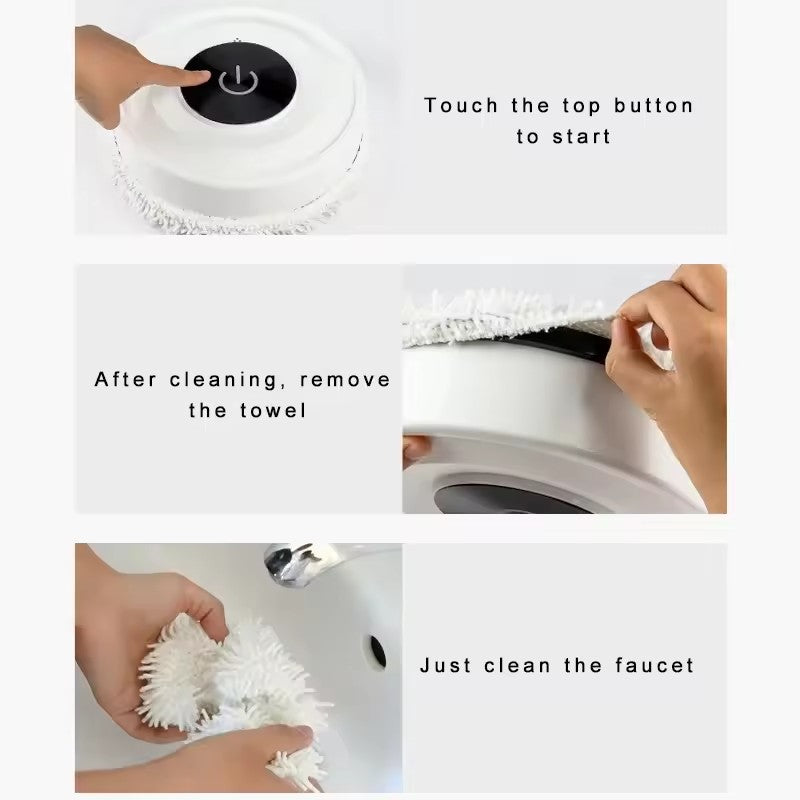 Touch the top button to start

After cleaning, remove the towel

Just clean the faucet